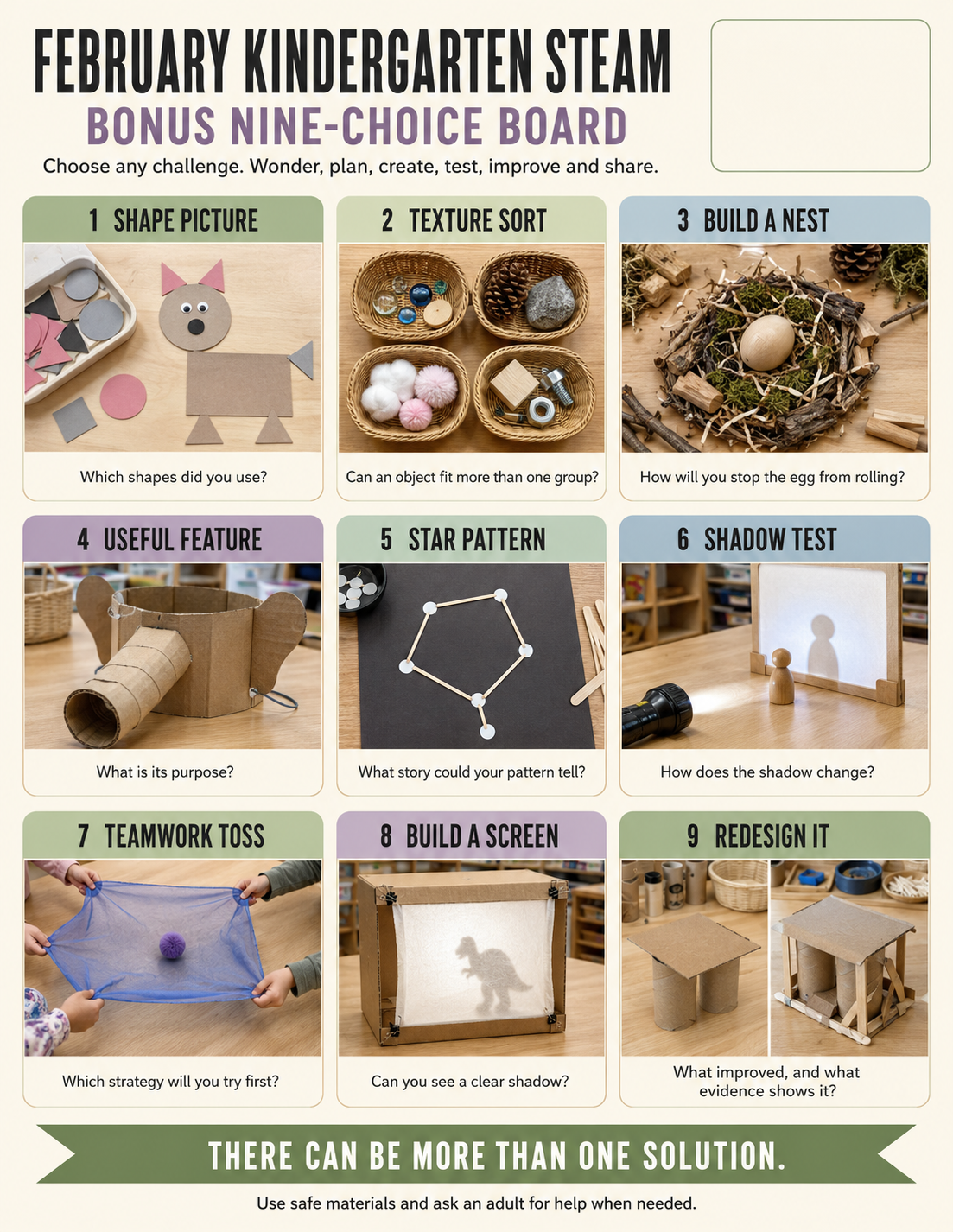 FEBRUARY KINDERGARTEN STEAM
BONUS NINE-CHOICE BOARD
Choose any challenge. Wonder, plan, create, test, improve and share.

1 SHAPE PICTURE
Which shapes did you use?

2 TEXTURE SORT
Can an object fit more than one group?

3 BUILD A NEST
How will you stop the egg from rolling?

4 USEFUL FEATURE
What is its purpose?

5 STAR PATTERN
What story could your pattern tell?

6 SHADOW TEST
How does the shadow change?

7 TEAMWORK TOSS
Which strategy will you try first?

8 BUILD A SCREEN
Can you see a clear shadow?

9 REDESIGN IT
What improved, and what evidence shows it?

THERE CAN BE MORE THAN ONE SOLUTION.
Use safe materials and ask an adult for help when needed.